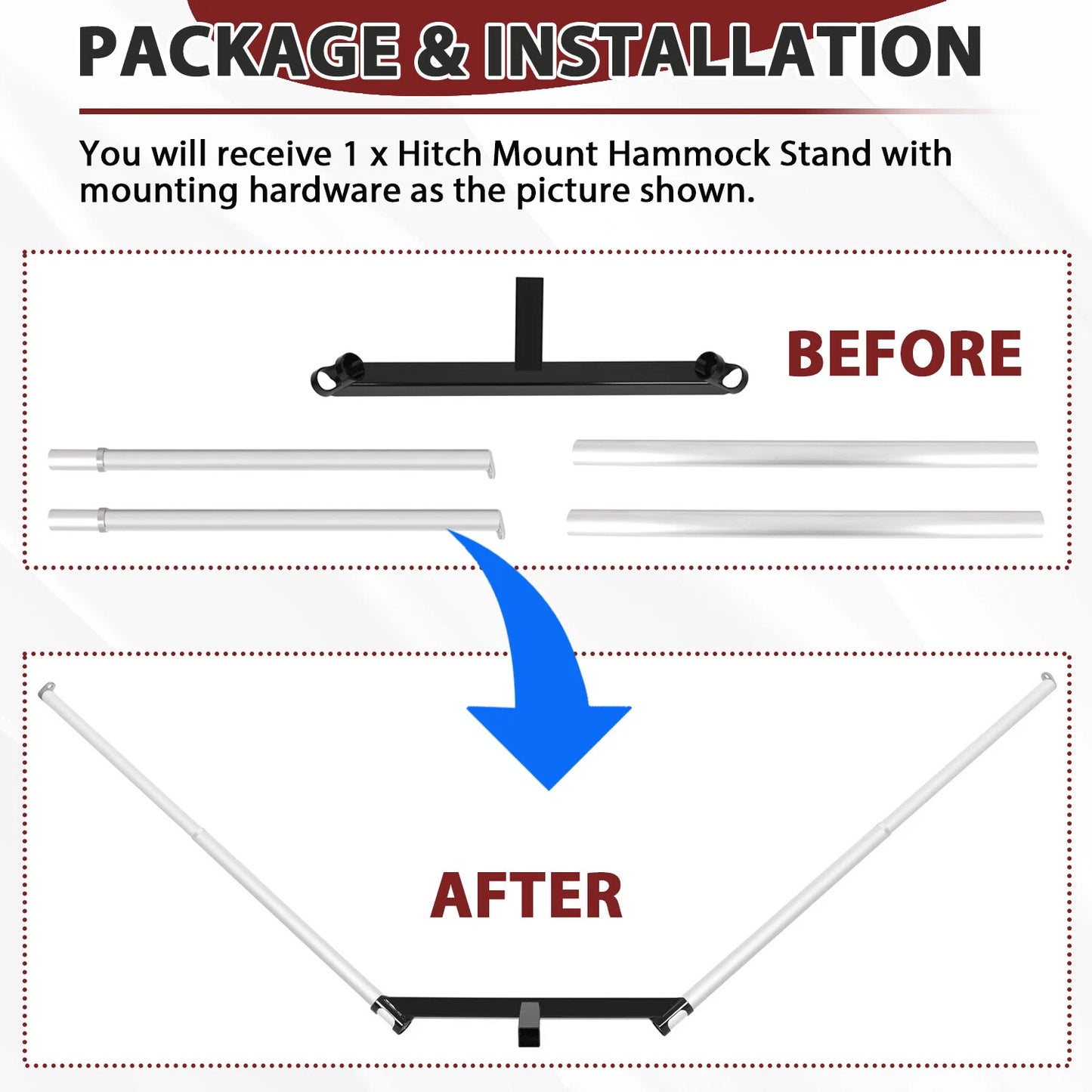 PACKAGE & INSTALLATION

You will receive 1 x Hitch Mount Hammock Stand with mounting hardware as the picture shown.

BEFORE

AFTER