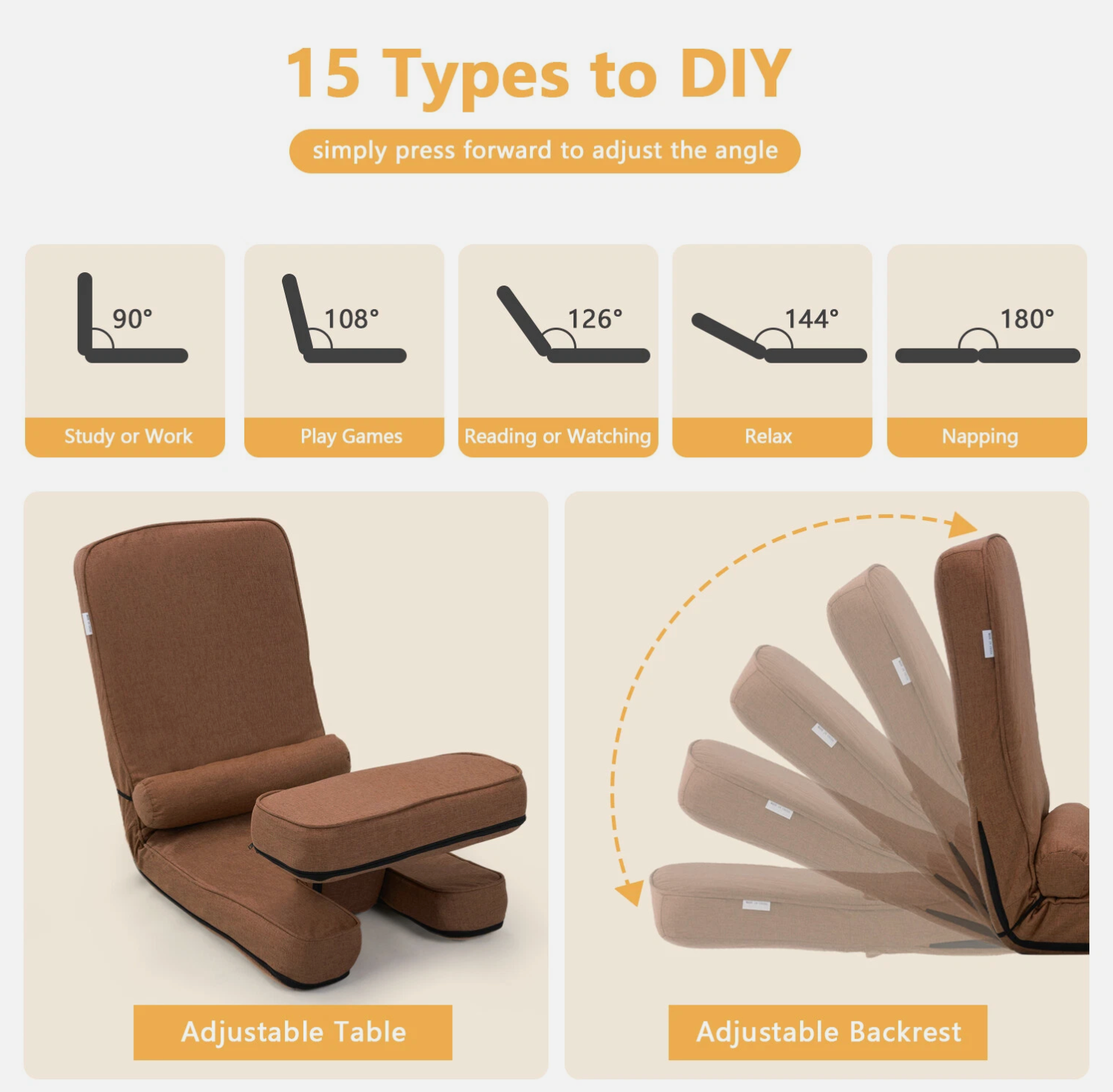 15 Types to DIY

simply press forward to adjust the angle

90°
Study or Work

108°
Play Games

126°
Reading or Watching

144°
Relax

180°
Napping

Adjustable Table

Adjustable Backrest