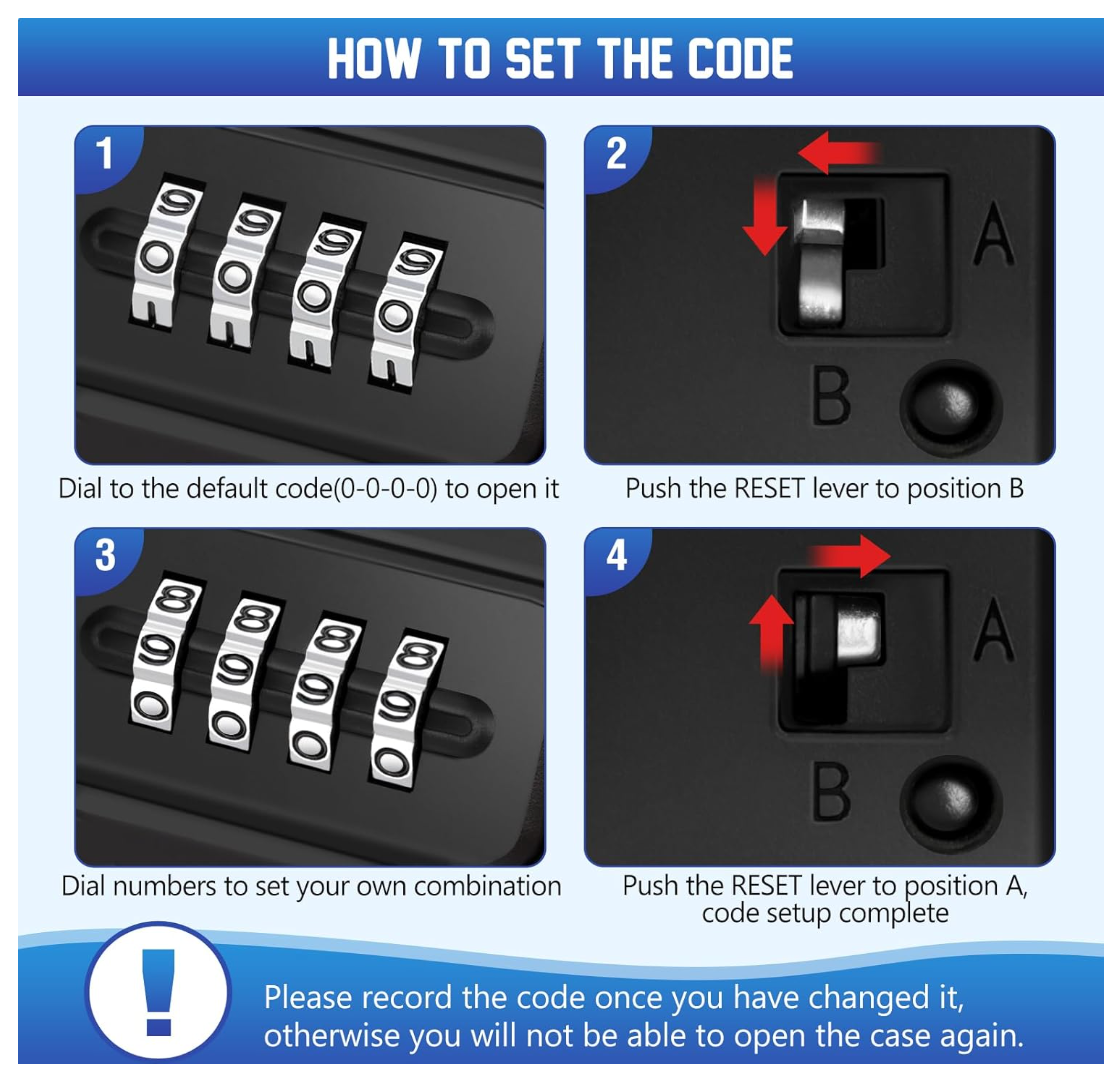 HOW TO SET THE CODE

1

9 9 9 9
0 0 0 0

Dial to the default code(0-0-0-0) to open it

2

A

B

Push the RESET lever to position B

3

8 8 8 8
9 9 9 9
0 0 0 0

Dial numbers to set your own combination

4

A

B

Push the RESET lever to position A, code setup complete

!

Please record the code once you have changed it, otherwise you will not be able to open the case again.