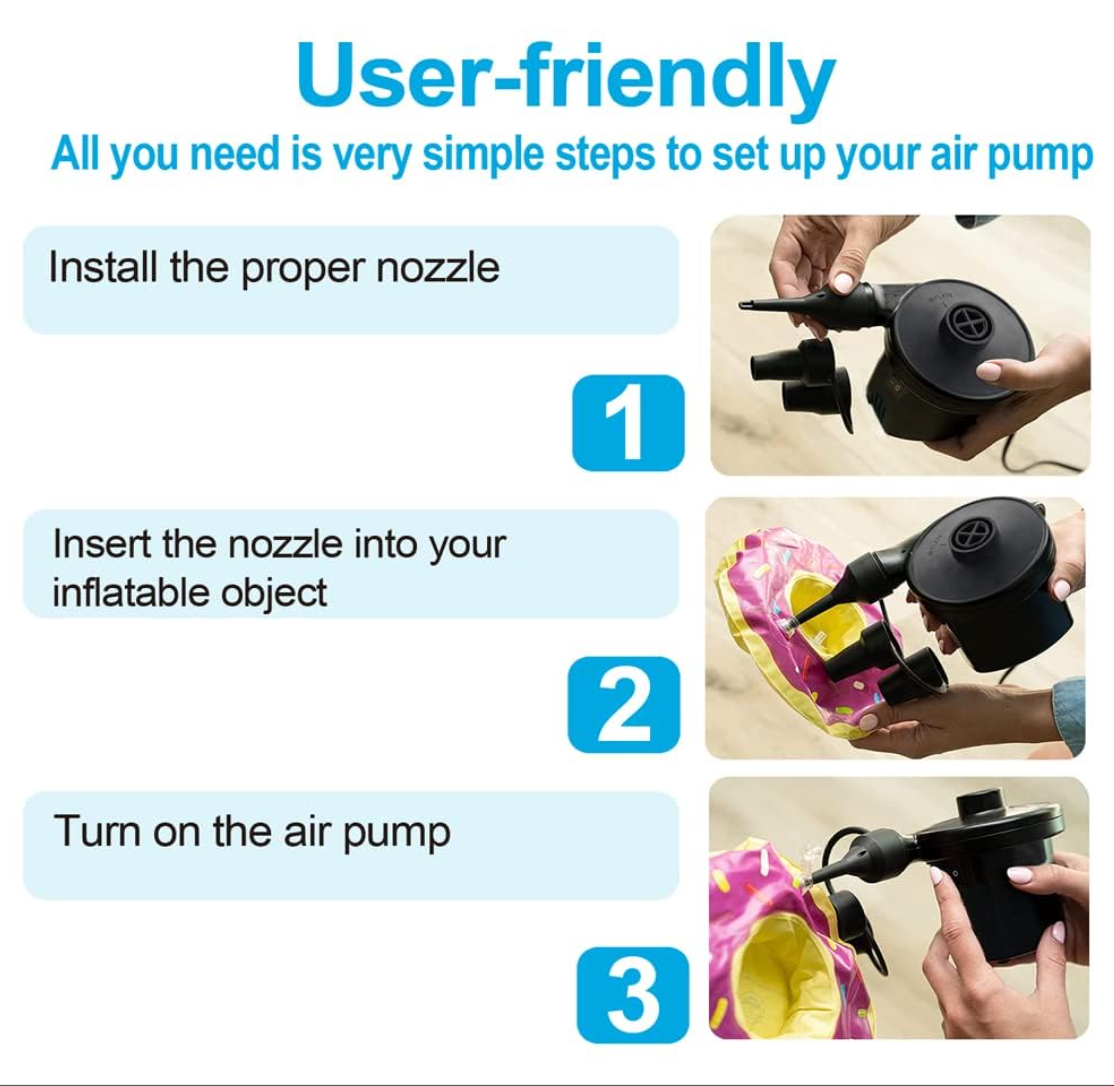 User-friendly

All you need is very simple steps to set up your air pump

Install the proper nozzle

1

Insert the nozzle into your inflatable object

2

Turn on the air pump

3