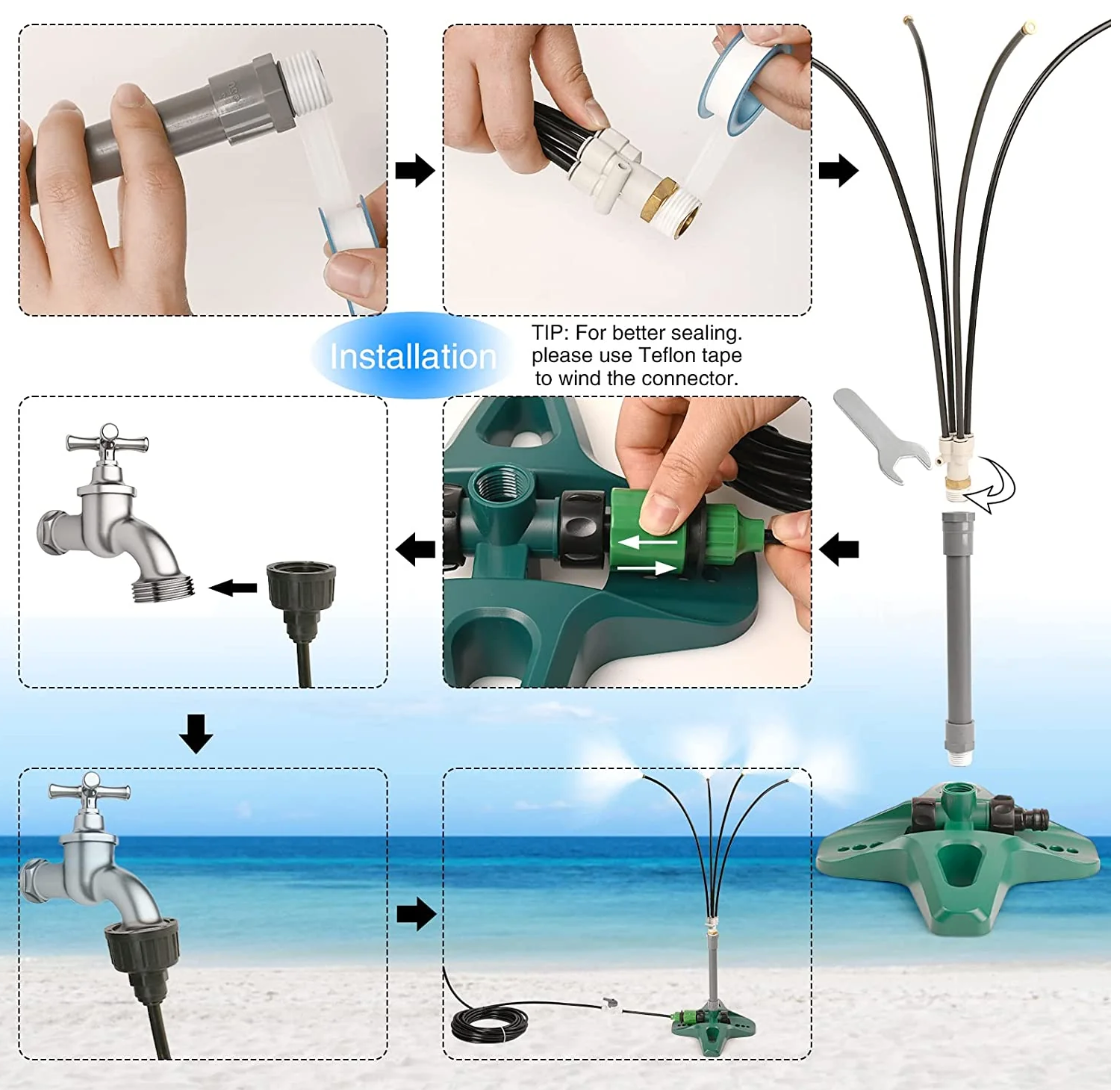 Installation

TIP: For better sealing. please use Teflon tape to wind the connector.