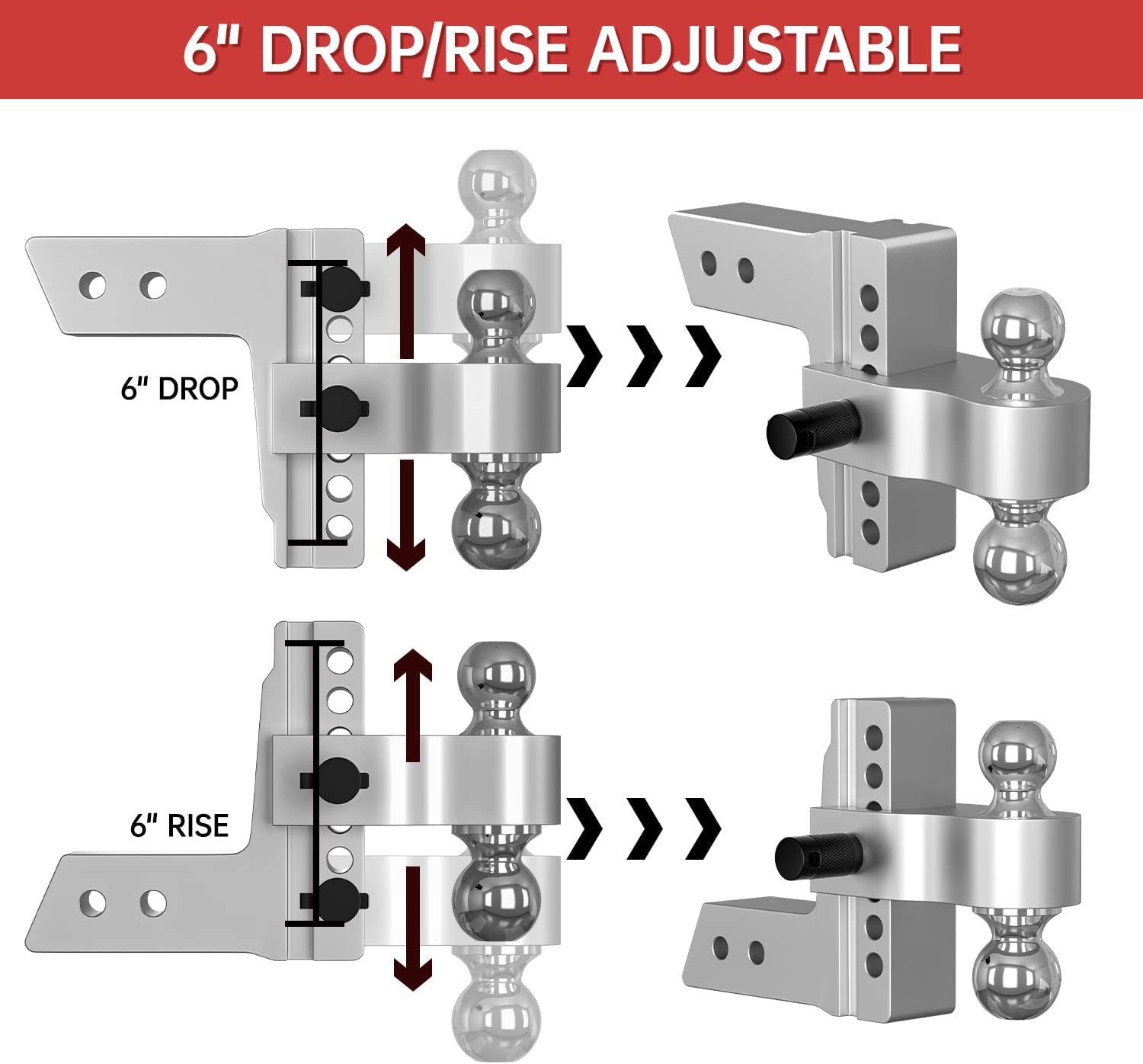 6" DROP/RISE ADJUSTABLE

6" DROP

6" RISE