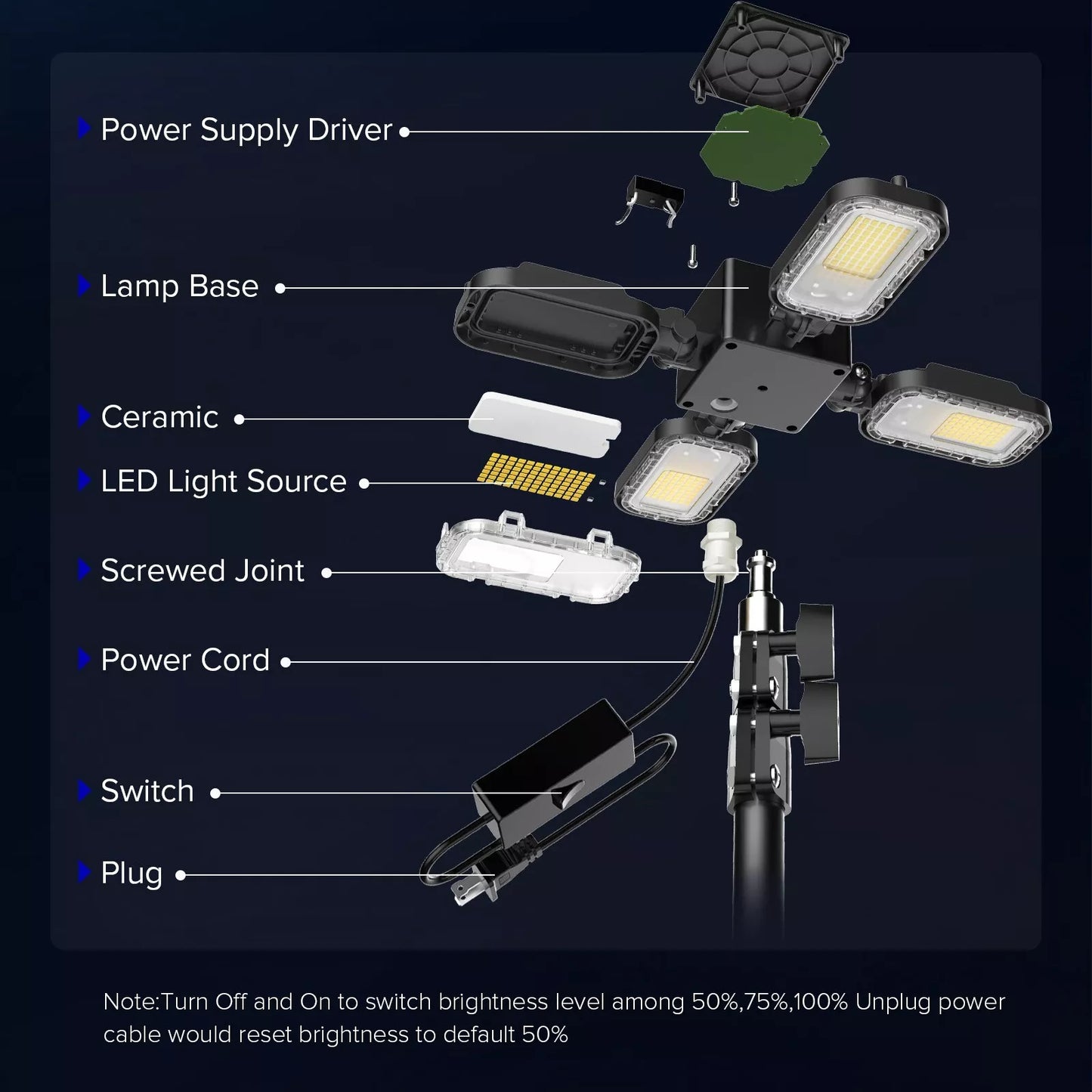 Power Supply Driver

Lamp Base

Ceramic

LED Light Source

Screwed Joint

Power Cord

Switch

Plug

Note:Turn Off and On to switch brightness level among 50%,75%,100% Unplug power cable would reset brightness to default 50%