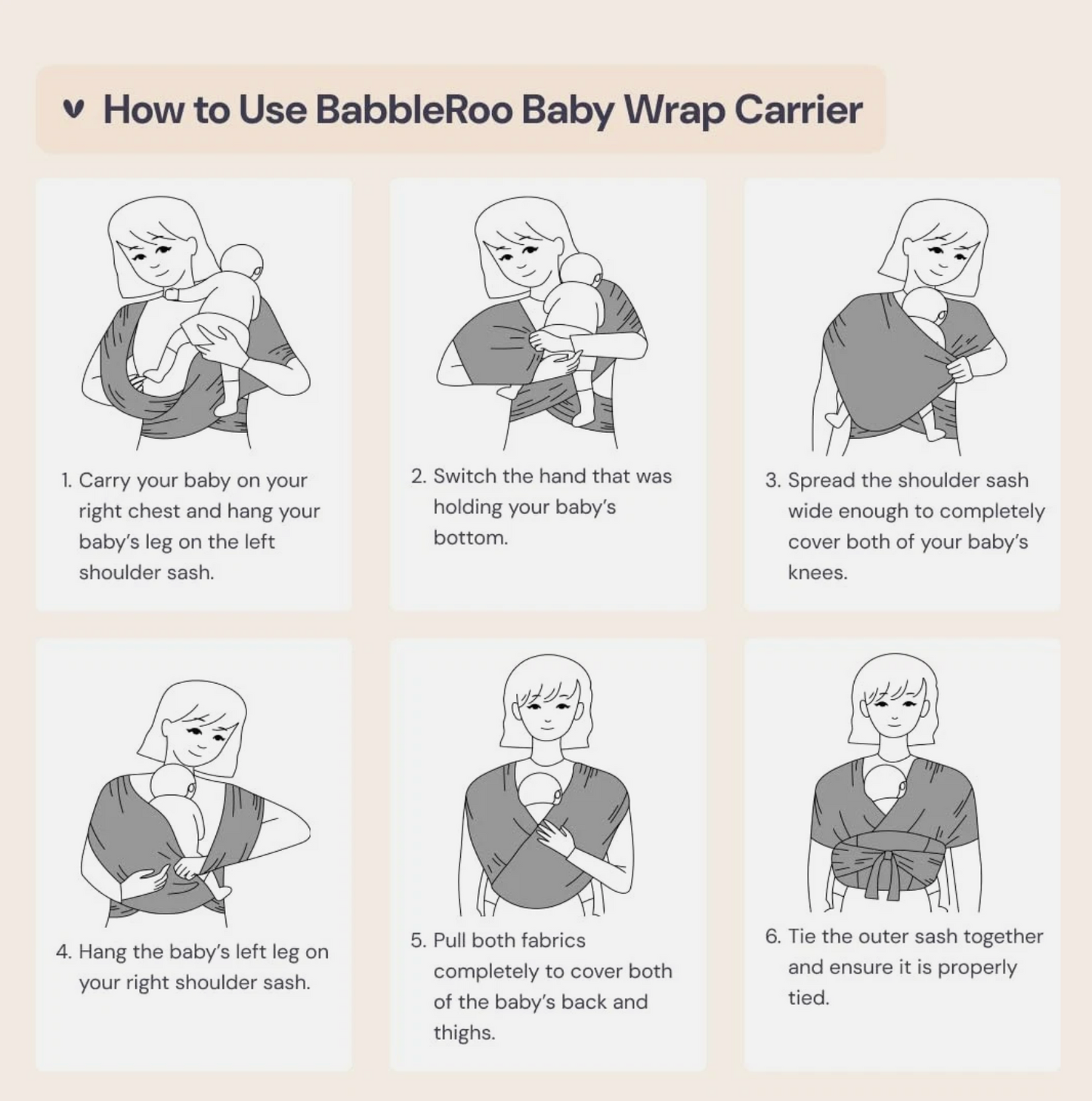 How to Use BabbleRoo Baby Wrap Carrier

1. Carry your baby on your right chest and hang your baby's leg on the left shoulder sash.

2. Switch the hand that was holding your baby's bottom.

3. Spread the shoulder sash wide enough to completely cover both of your baby's knees.

4. Hang the baby's left leg on your right shoulder sash.

5. Pull both fabrics completely to cover both of the baby's back and thighs.

6. Tie the outer sash together and ensure it is properly tied.