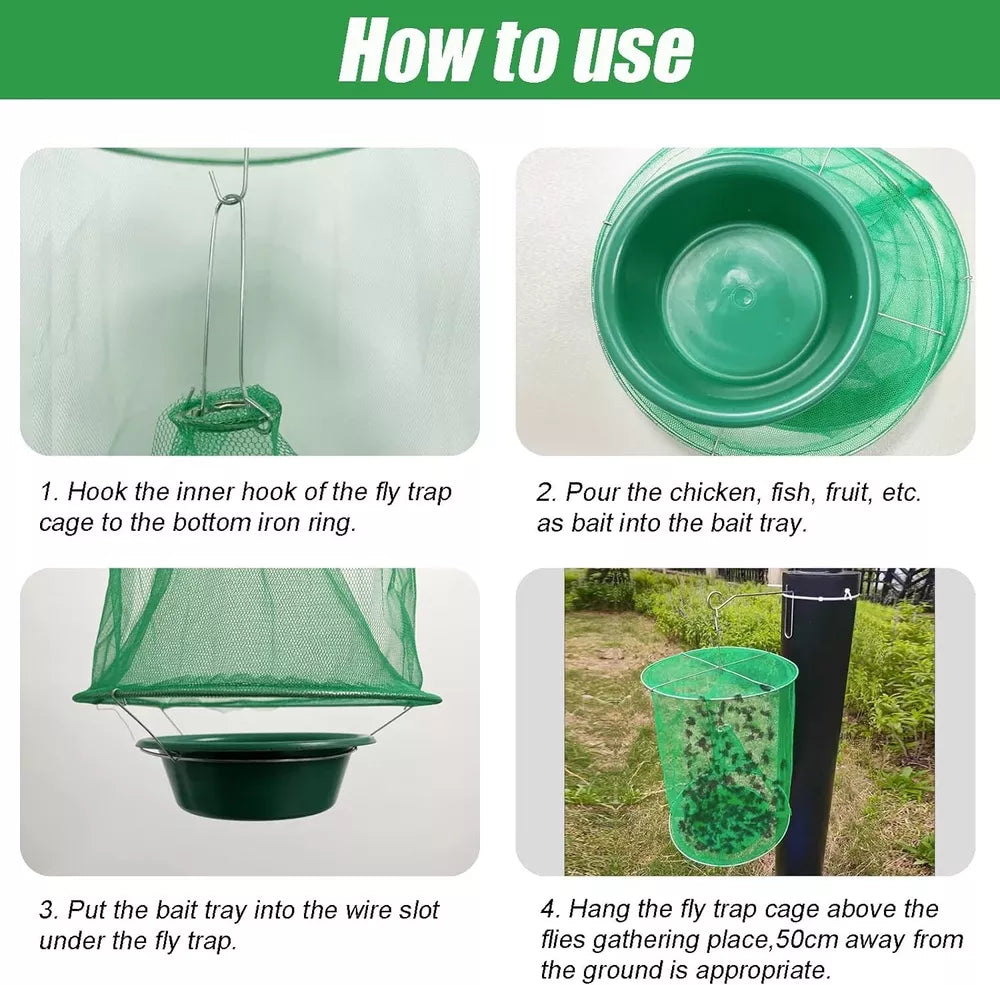 How to use

1. Hook the inner hook of the fly trap cage to the bottom iron ring.

2. Pour the chicken, fish, fruit, etc. as bait into the bait tray.

3. Put the bait tray into the wire slot under the fly trap.

4. Hang the fly trap cage above the flies gathering place,50cm away from the ground is appropriate.