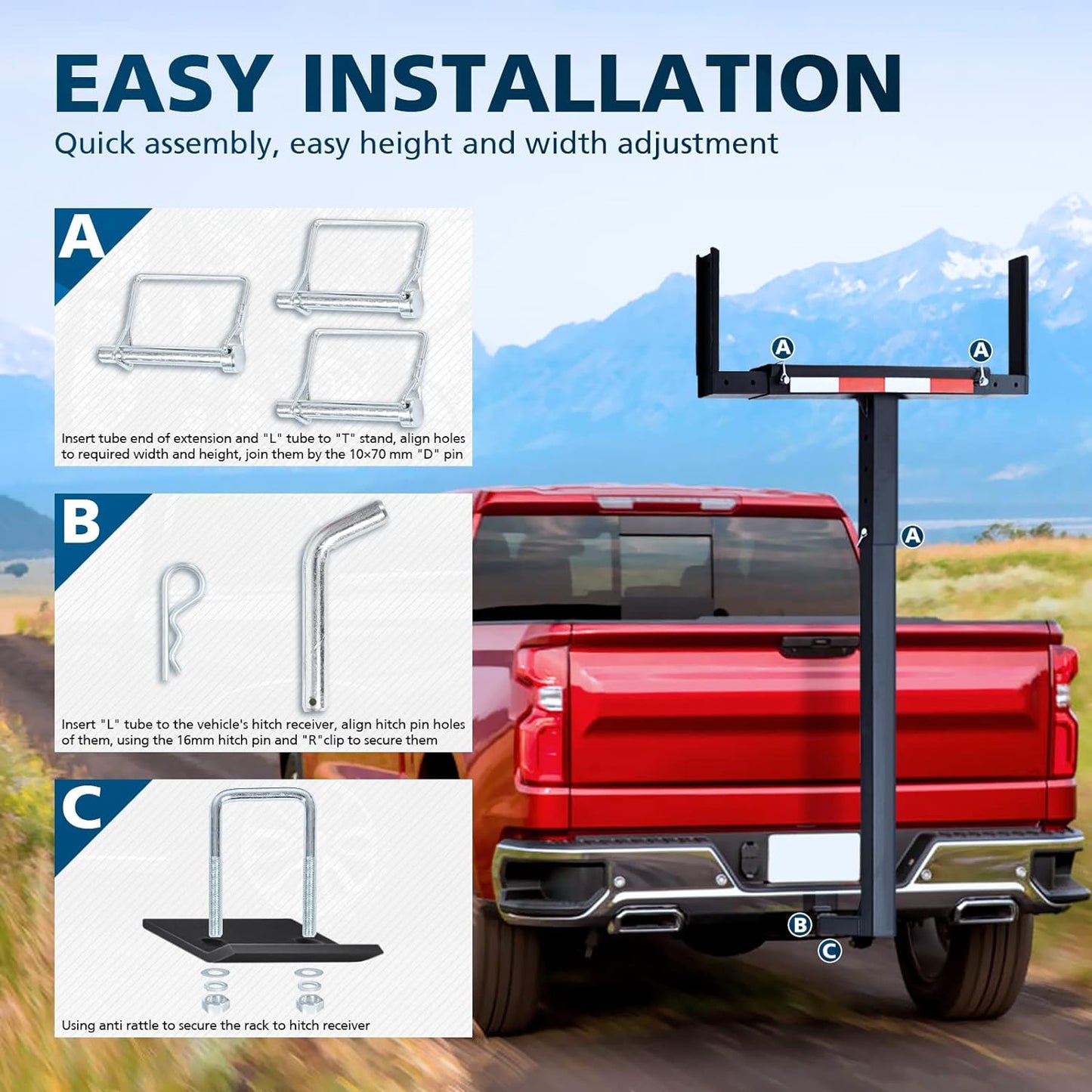 EASY INSTALLATION

Quick assembly, easy height and width adjustment

A

Insert tube end of extension and "L" tube to "T" stand, align holes to required width and height, join them by the 10×70 mm "D" pin

B

Insert "L" tube to the vehicle's hitch receiver, align hitch pin holes of them, using the 16mm hitch pin and "R"clip to secure them

C

Using anti rattle to secure the rack to hitch receiver

A

A

A

B

C